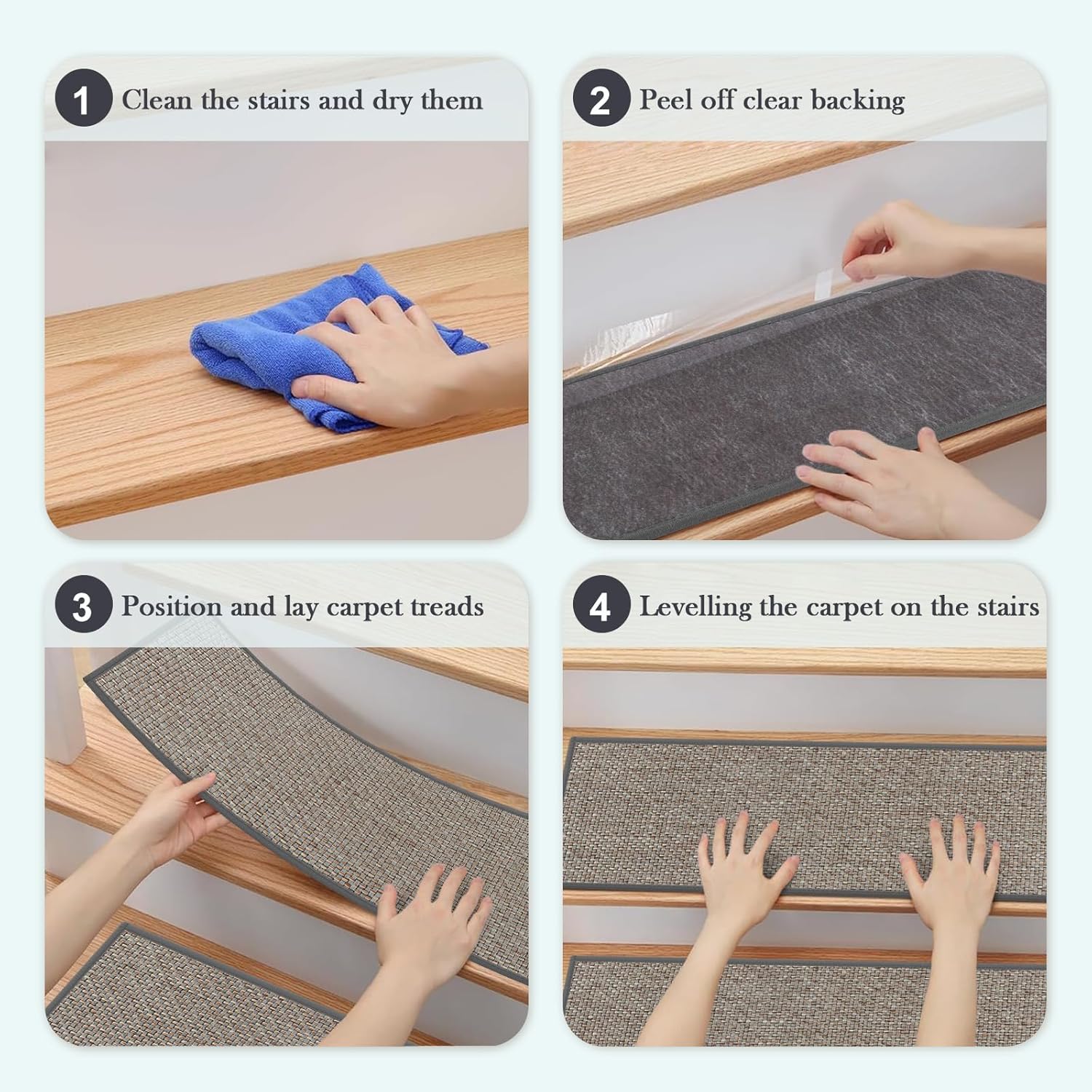 1 Clean the stairs and dry them

2 Peel off clear backing

3 Position and lay carpet treads

4 Levelling the carpet on the stairs