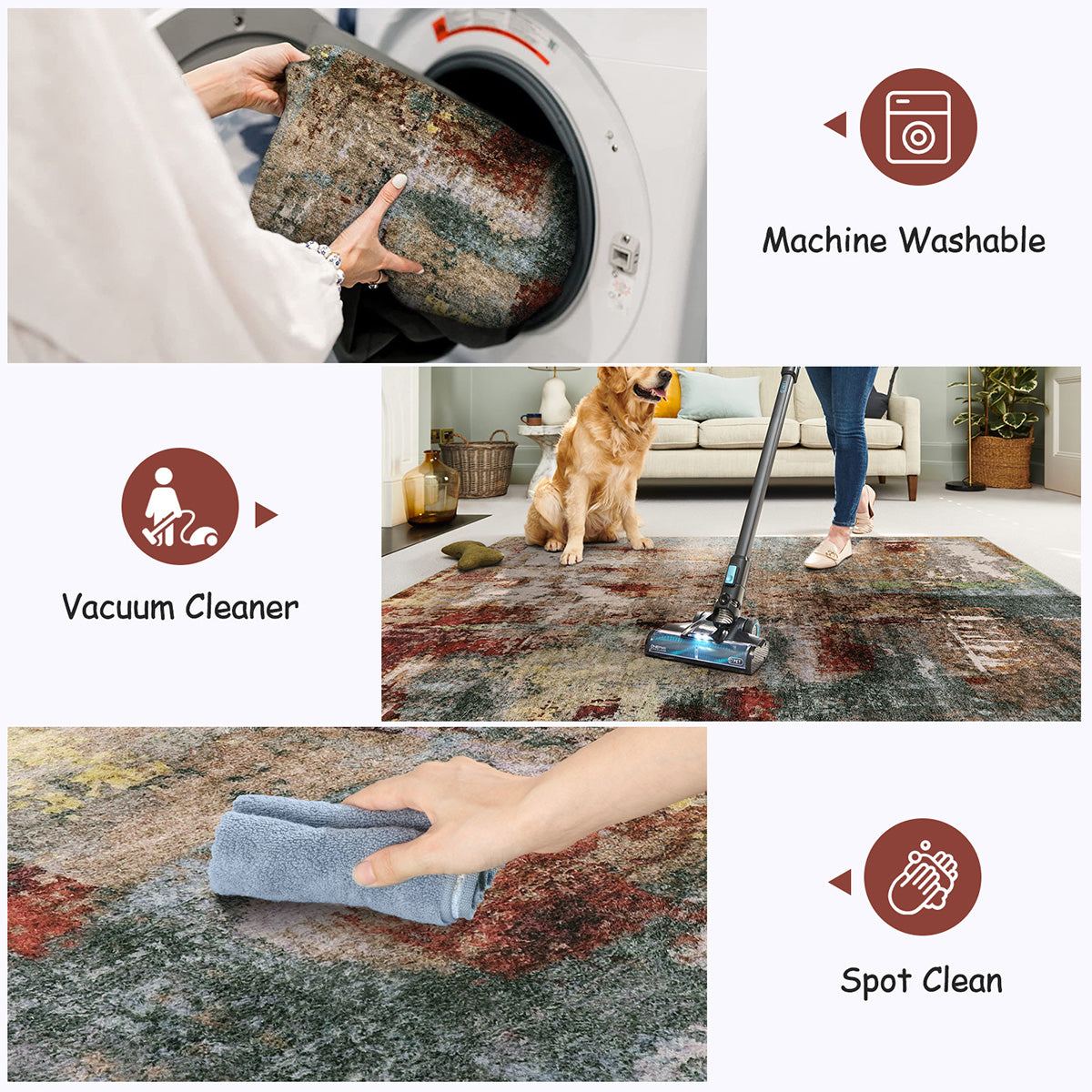 Machine Washable

Vacuum Cleaner

Spot Clean